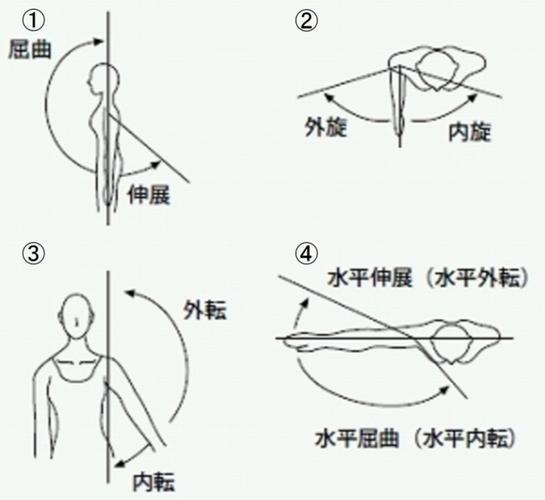 ①
屈曲
伸展

②
外旋
内旋

③
外転
内転

④
水平伸展（水平外転）
水平屈曲（水平内転）