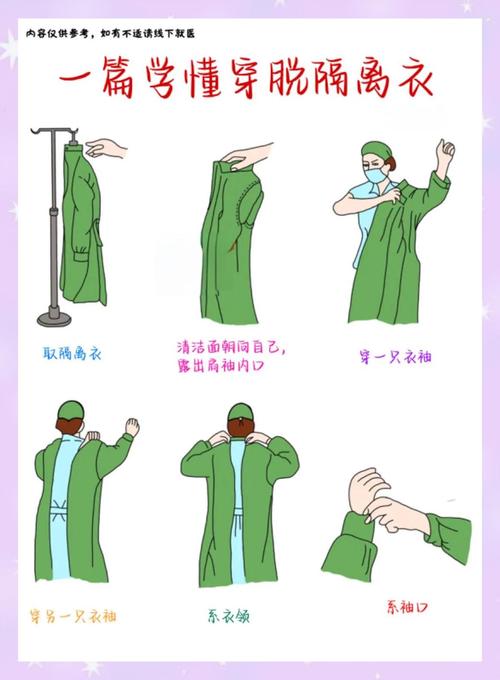 内容仅供参考，如有不适请线下就医

一篇学懂穿脱隔离衣

取隔离衣

清洁面朝向自己，露出肩袖内口

穿一只衣袖

穿另一只衣袖

系衣领

系袖口