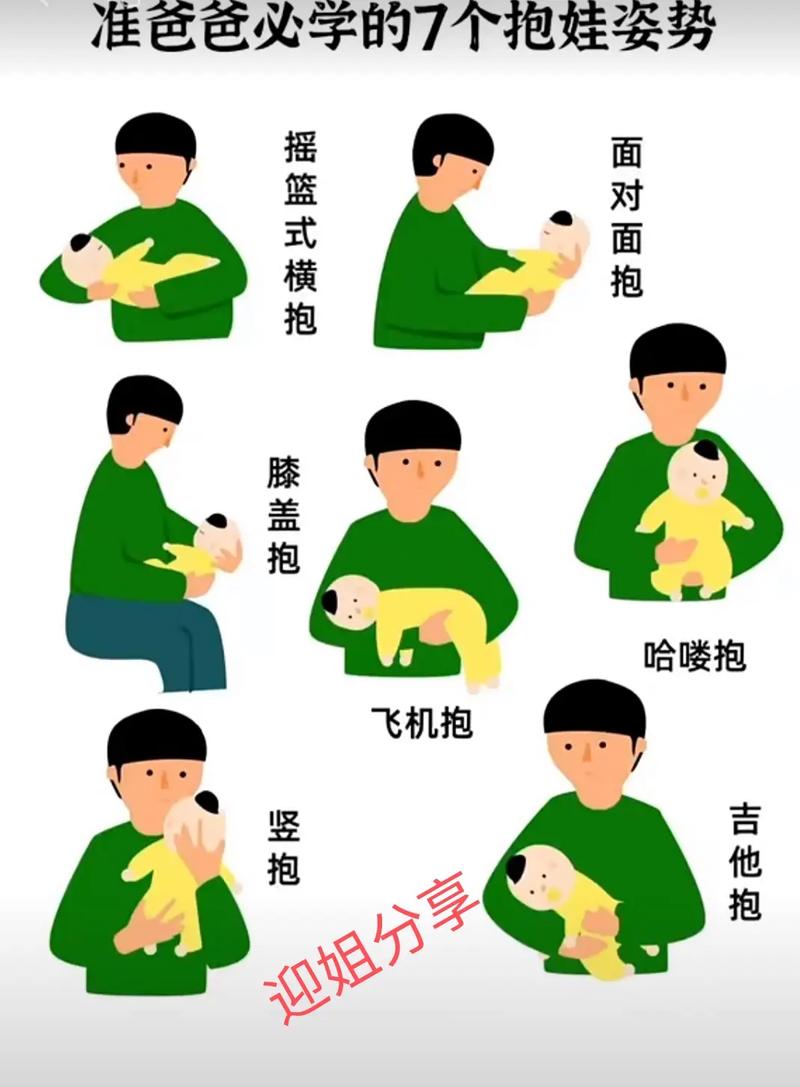 准爸爸必学的7个抱娃姿势

摇篮式横抱

面对面抱

膝盖抱

飞机抱

哈喽抱

竖抱

吉他抱

迎姐分享