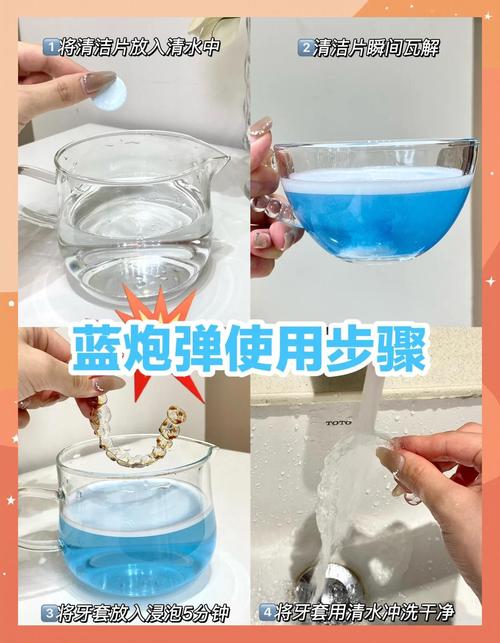 1 将清洁片放入清水中

2 清洁片瞬间瓦解

蓝炮弹使用步骤

TOTO

3 将牙套放入浸泡5分钟

4 将牙套用清水冲洗干净