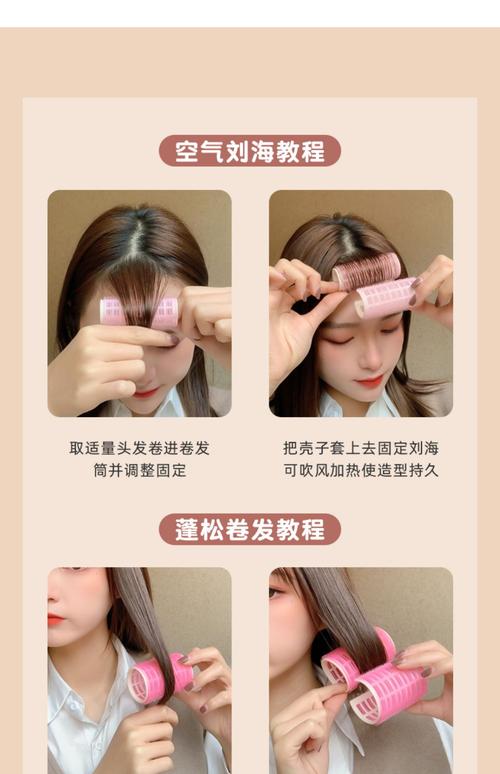 空气刘海教程

取适量头发卷进卷发筒并调整固定

把壳子套上去固定刘海可吹风加热使造型持久

蓬松卷发教程