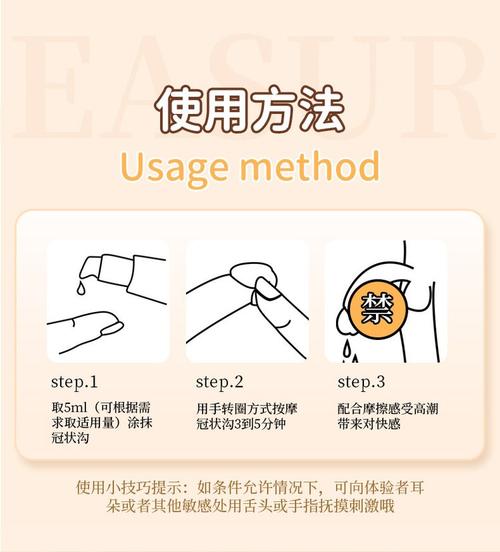 EASUR

使用方法

Usage method

禁

step.1
取5ml（可根据需求取适用量）涂抹冠状沟

step.2
用手转圈方式按摩冠状沟3到5分钟

step.3
配合摩擦感受高潮带来对快感

使用小技巧提示：如条件允许情况下，可向体验者耳朵或者其他敏感处用舌头或手指抚摸刺激哦