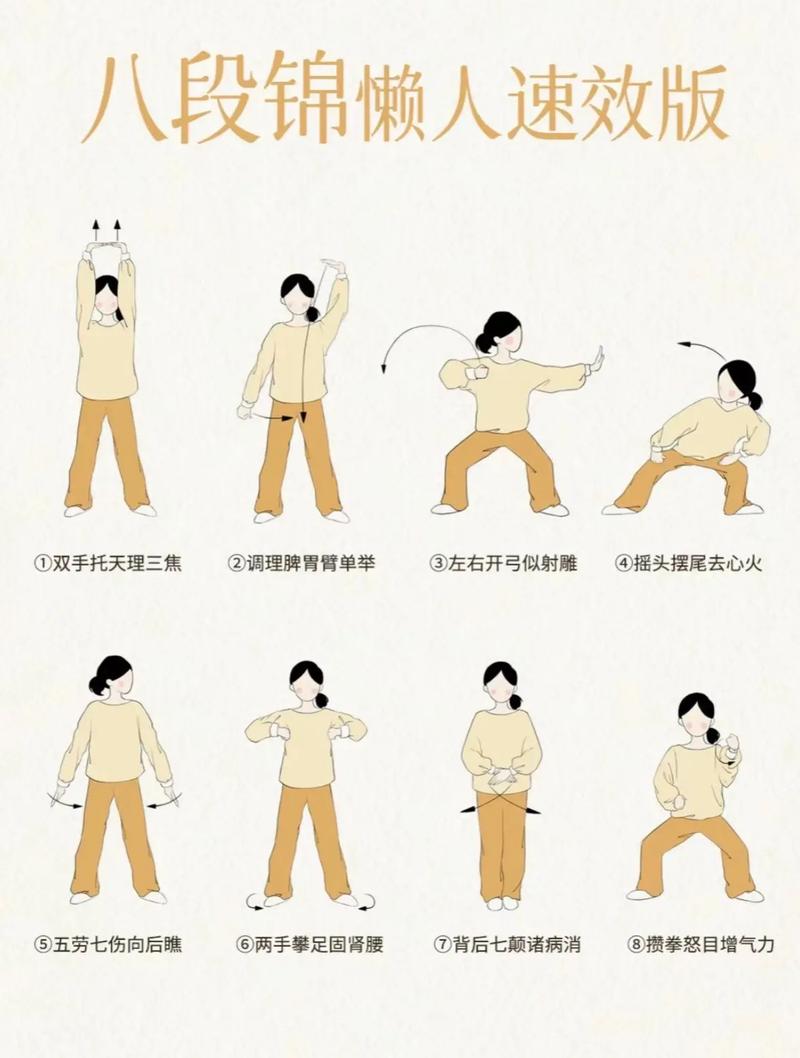 八段锦懒人速效版

①双手托天理三焦

②调理脾胃臂单举

③左右开弓似射雕

④摇头摆尾去心火

⑤五劳七伤向后瞧

⑥两手攀足固肾腰

⑦背后七颠诸病消

⑧攒拳怒目增气力