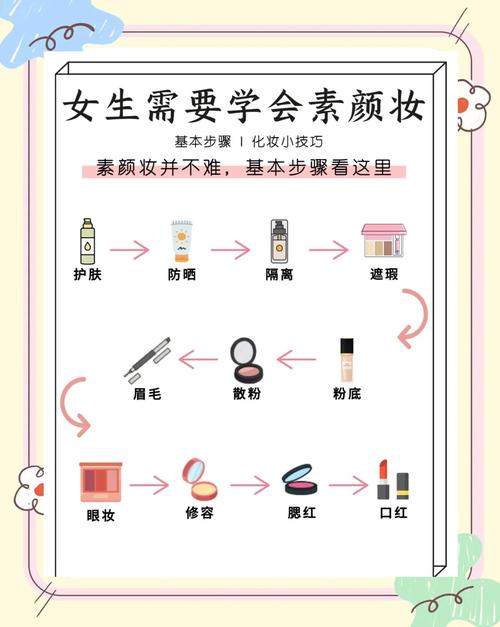 女生需要学会素颜妆

基本步骤 | 化妆小技巧

素颜妆并不难，基本步骤看这里

护肤

防晒

隔离

遮瑕

粉底

散粉

眉毛

眼妆

修容

腮红

口红