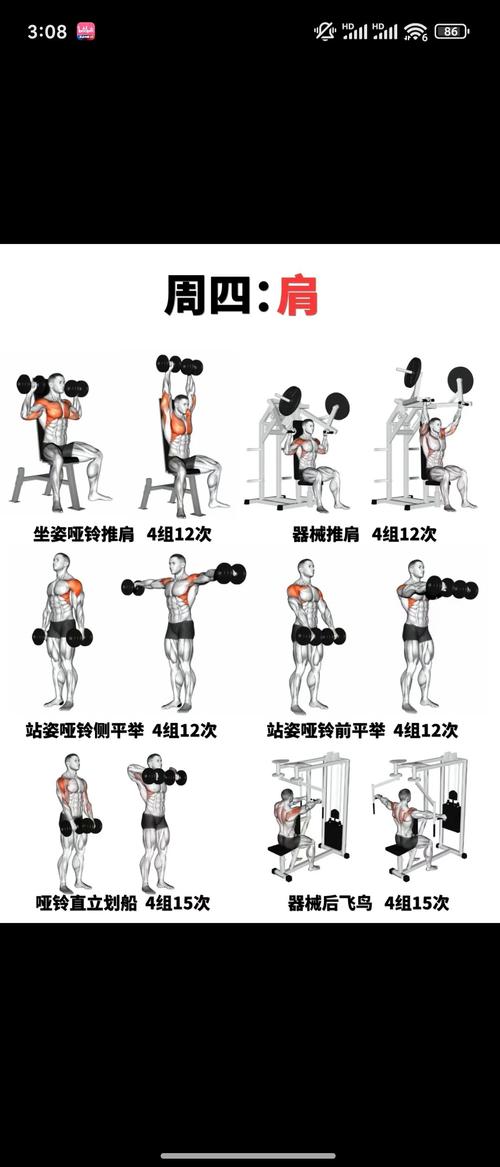 3:08

HD HD 6 86

周四:肩

坐姿哑铃推肩 4组12次

器械推肩 4组12次

站姿哑铃侧平举 4组12次

站姿哑铃前平举 4组12次

哑铃直立划船 4组15次

器械后飞鸟 4组15次