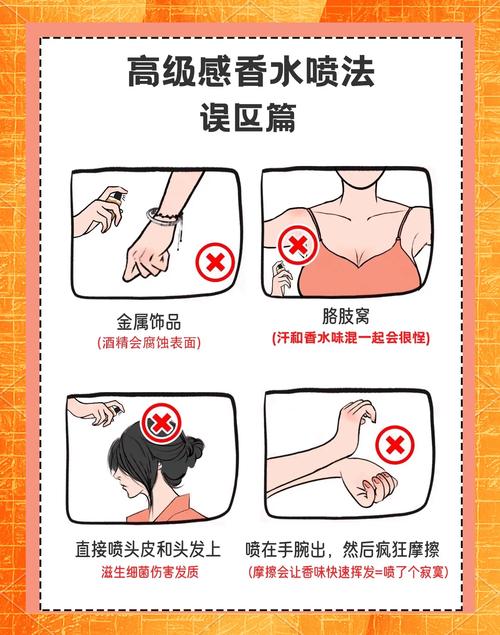 高级感香水喷法
误区篇

金属饰品
(酒精会腐蚀表面)

胳肢窝
(汗和香水味混一起会很怪)

直接喷头皮和头发上
滋生细菌伤害发质

喷在手腕出，然后疯狂摩擦
(摩擦会让香味快速挥发=喷了个寂寞)