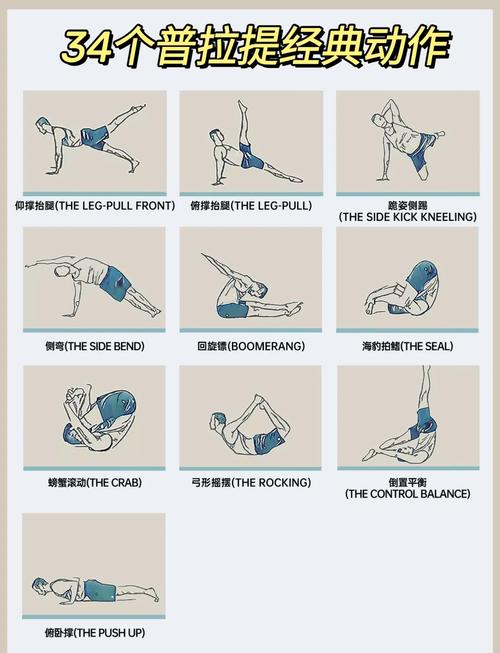 34个普拉提经典动作

仰撑抬腿(THE LEG-PULL FRONT)

俯撑抬腿(THE LEG-PULL)

跪姿侧踢
(THE SIDE KICK KNEELING)

侧弯(THE SIDE BEND)

回旋镖(BOOMERANG)

海豹拍鳍(THE SEAL)

螃蟹滚动(THE CRAB)

弓形摇摆(THE ROCKING)

倒置平衡
(THE CONTROL BALANCE)

俯卧撑(THE PUSH UP)